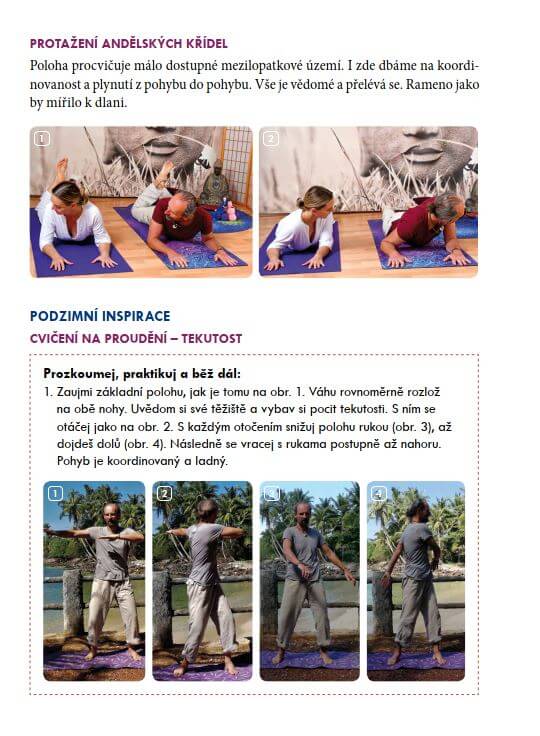 PROTAŽENÍ ANDĚLSKÝCH KŘÍDEL

Poloha procvičuje málo dostupné mezilopatkové území. I zde dbáme na koordinovanost a plynutí z pohybu do pohybu. Vše je vědomé a přelévá se. Rameno jako by mířilo k dlani.

1

2

PODZIMNÍ INSPIRACE

CVIČENÍ NA PROUDĚNÍ – TEKUTOST

Prozkoumej, praktikuj a běž dál:

1. Zaujmi základní polohu, jak je tomu na obr. 1. Váhu rovnoměrně rozlož na obě nohy. Uvědom si své těžiště a vybav si pocit tekutosti. S ním se otáčej jako na obr. 2. S každým otočením snižuj polohu rukou (obr. 3), až dojdeš dolů (obr. 4). Následně se vracej s rukama postupně až nahoru. Pohyb je koordinovaný a ladný.

1

2

3

4